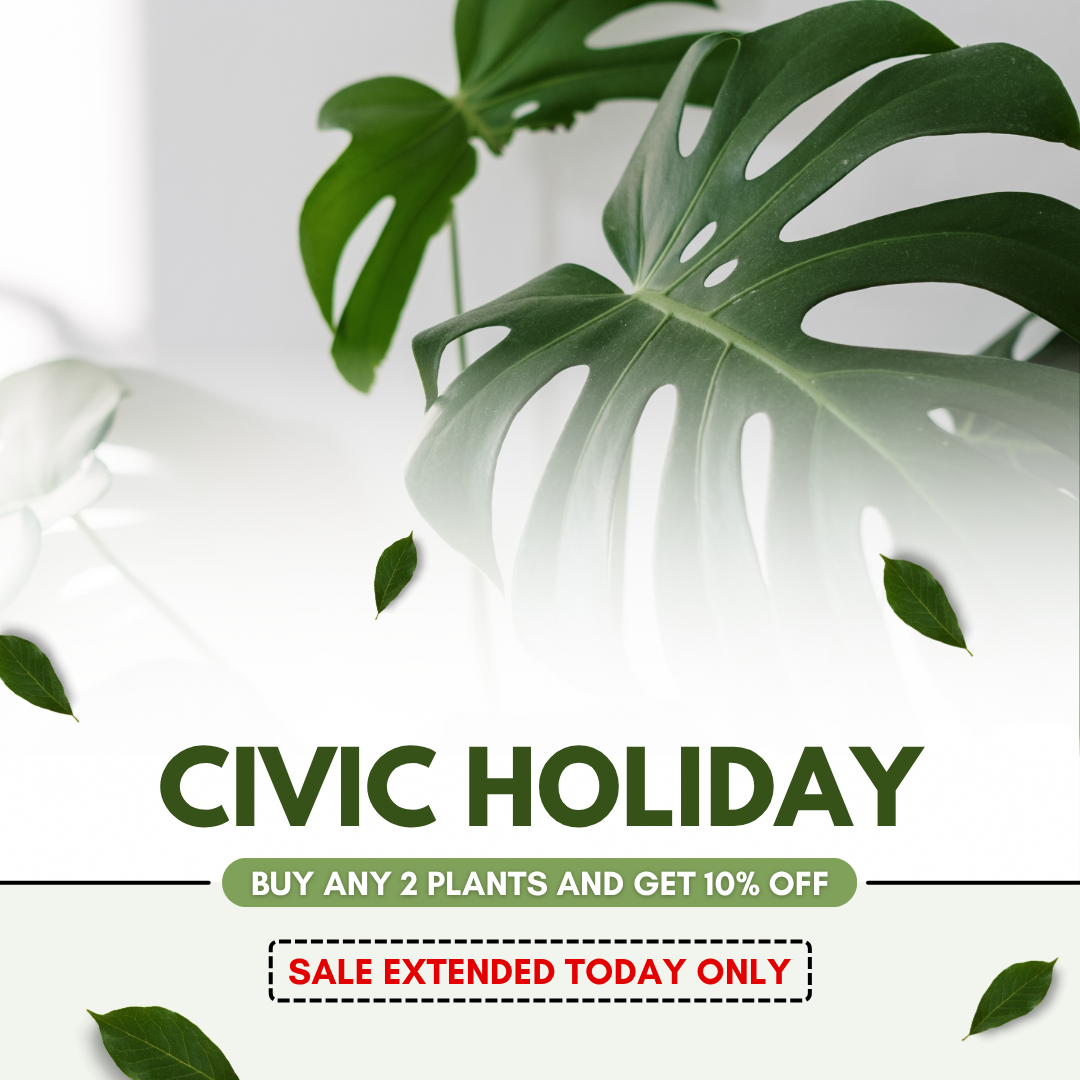 CIVIC HOLIDAY

BUY ANY 2 PLANTS AND GET 10% OFF

SALE EXTENDED TODAY ONLY